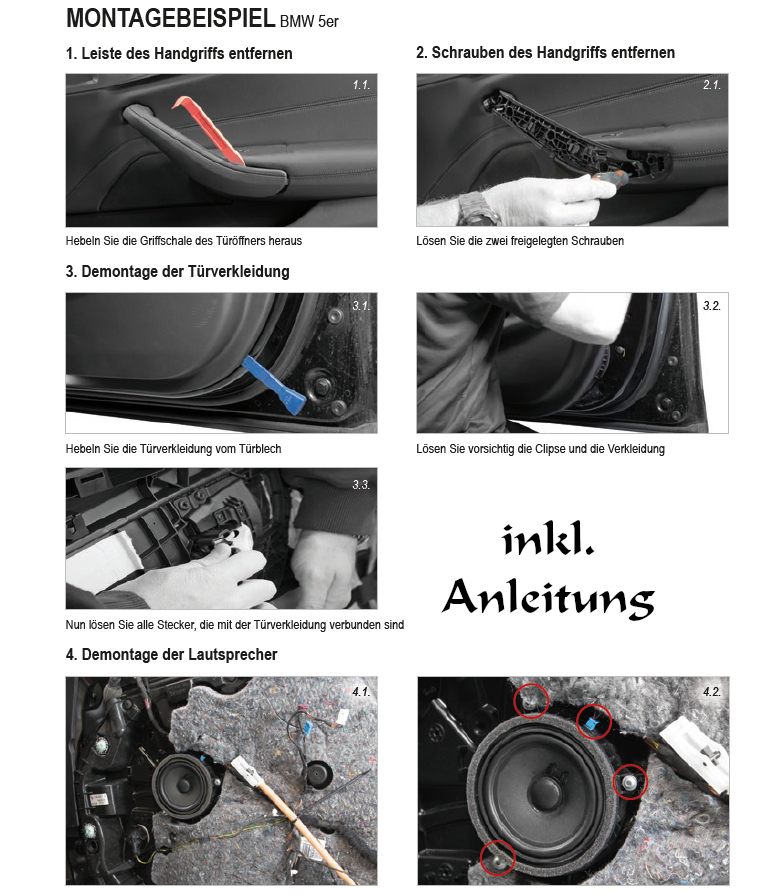 MONTAGEBEISPIEL BMW 5er

1. Leiste des Handgriffs entfernen

1.1.

Hebeln Sie die Griffschale des Türöffners heraus

2. Schrauben des Handgriffs entfernen

2.1.

Lösen Sie die zwei freigelegten Schrauben

3. Demontage der Türverkleidung

3.1.

Hebeln Sie die Türverkleidung vom Türblech

3.2.

Lösen Sie vorsichtig die Clipse und die Verkleidung

3.3.

Nun lösen Sie alle Stecker, die mit der Türverkleidung verbunden sind

inkl. Anleitung

4. Demontage der Lautsprecher

4.1.

4.2.